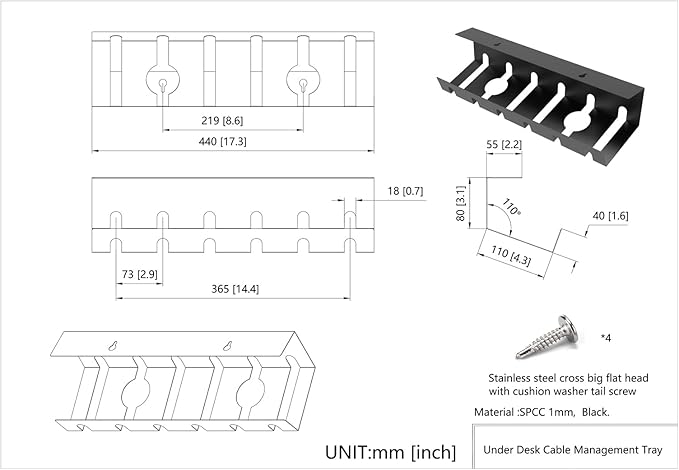 219 [8.6]

440 [17.3]

18 [0.7]

73 [2.9]

365 [14.4]

55 [2.2]

80 [3.1]

110°

40 [1.6]

110 [4.3]

*4

Stainless steel cross big flat head with cushion washer tail screw

Material :SPCC 1mm, Black.

UNIT:mm [inch]

Under Desk Cable Management Tray