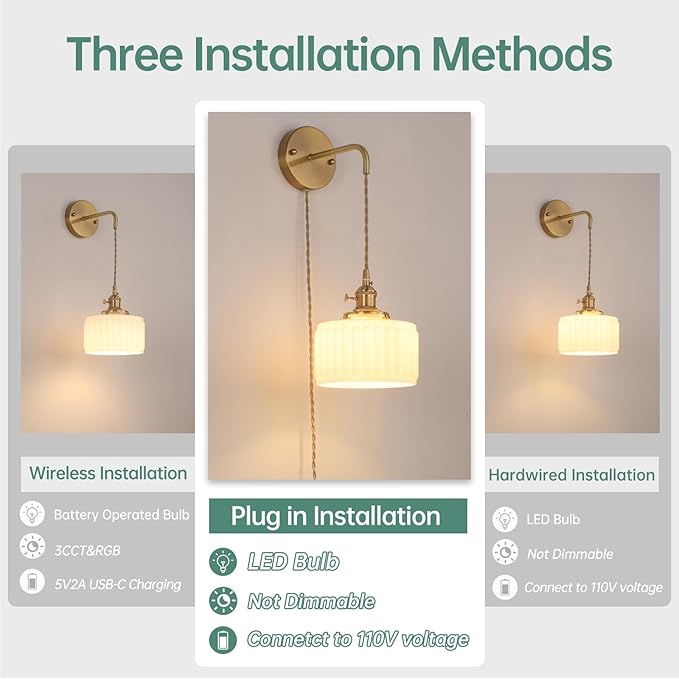 Three Installation Methods

Wireless Installation

Battery Operated Bulb

3CCT&RGB

5V2A USB-C Charging

Plug in Installation

LED Bulb

Not Dimmable

Connetct to 110V voltage

Hardwired Installation

LED Bulb

Not Dimmable

Connect to 110V voltage