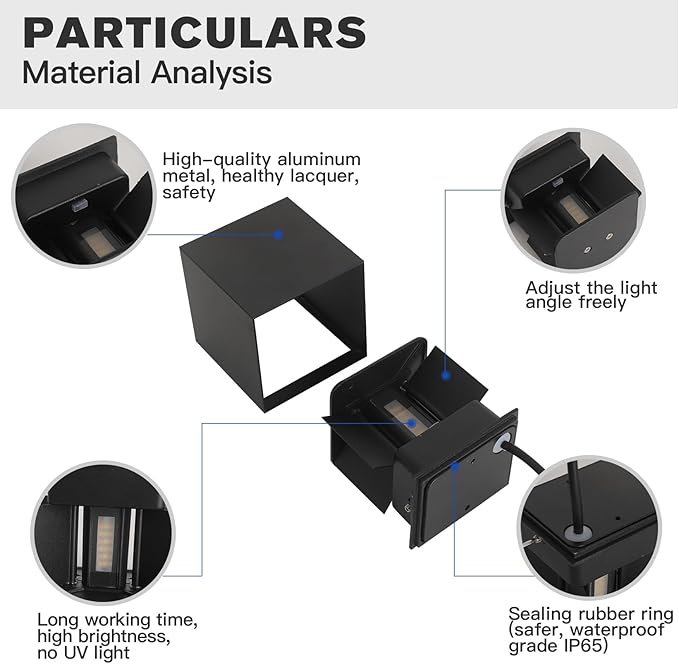 PARTICULARS
Material Analysis

High-quality aluminum metal, healthy lacquer, safety

Adjust the light angle freely

Long working time, high brightness, no UV light

Sealing rubber ring (safer, waterproof grade IP65)