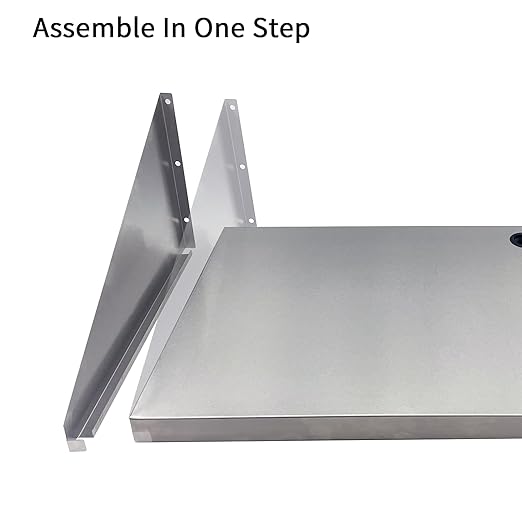 Assemble In One Step