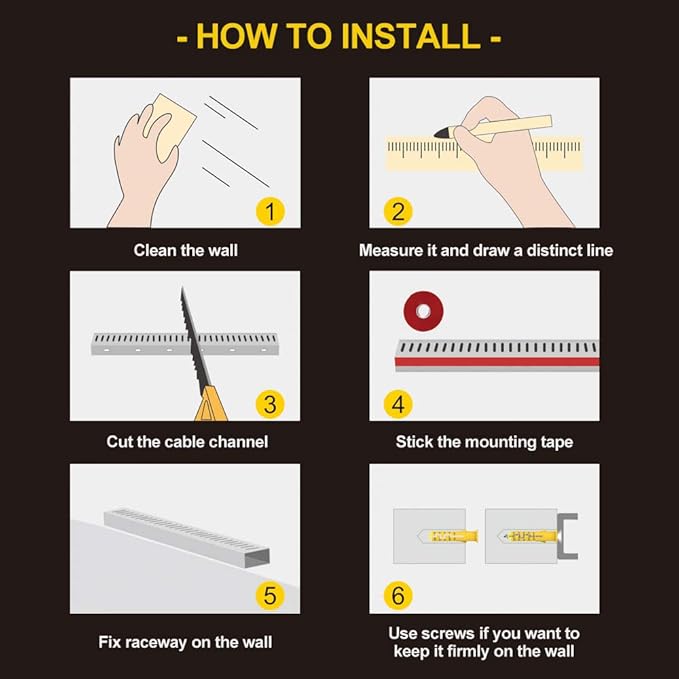 - HOW TO INSTALL -

1

Clean the wall

2

Measure it and draw a distinct line

3

Cut the cable channel

4

Stick the mounting tape

5

Fix raceway on the wall

6

Use screws if you want to keep it firmly on the wall