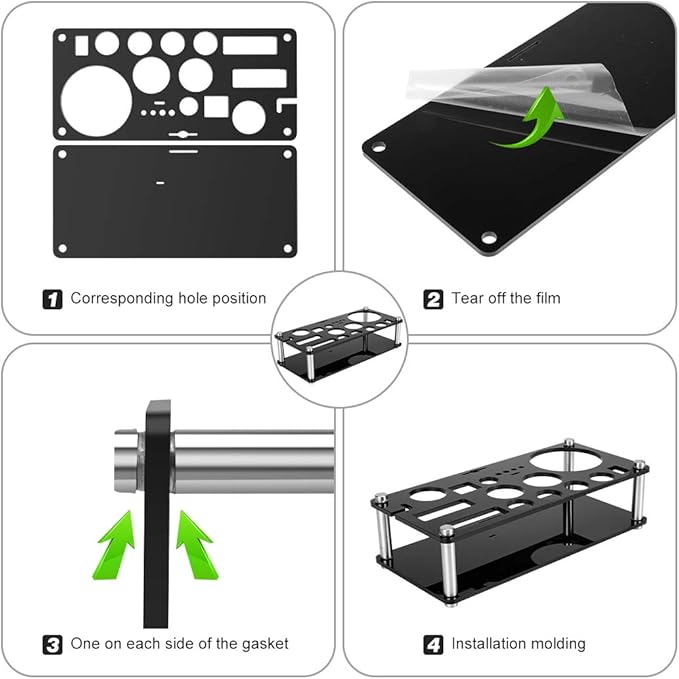 1 Corresponding hole position

2 Tear off the film

3 One on each side of the gasket

4 Installation molding