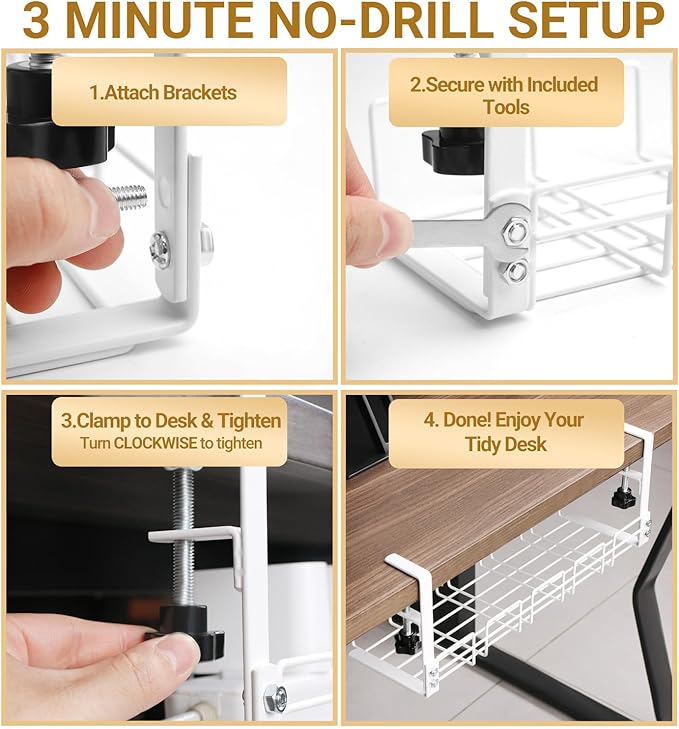 3 MINUTE NO-DRILL SETUP

1.Attach Brackets

2.Secure with Included Tools

3.Clamp to Desk & Tighten
Turn CLOCKWISE to tighten

4. Done! Enjoy Your Tidy Desk