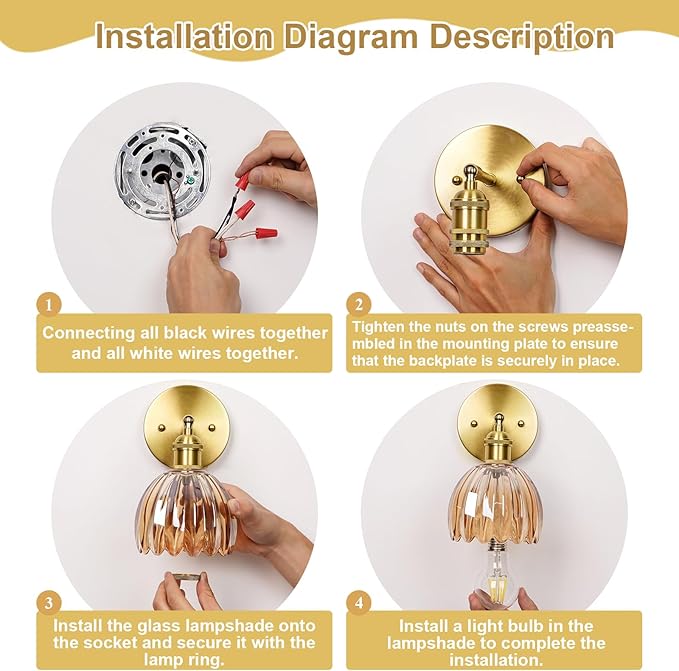 Installation Diagram Description

1

Connecting all black wires together and all white wires together.

2

Tighten the nuts on the screws preassembled in the mounting plate to ensure that the backplate is securely in place.

3

Install the glass lampshade onto the socket and secure it with the lamp ring.

4

Install a light bulb in the lampshade to complete the installation.