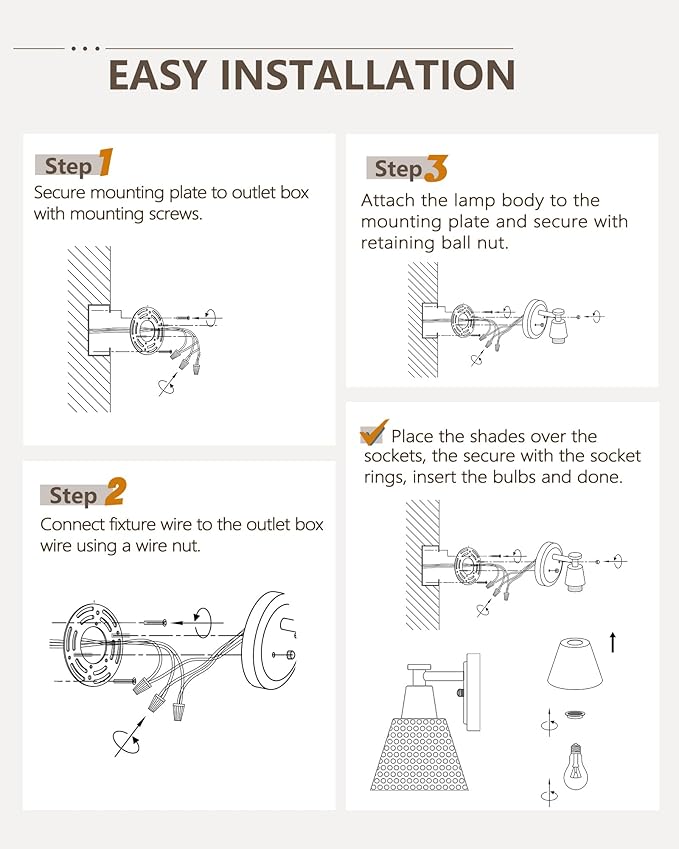 EASY INSTALLATION

Step 1
Secure mounting plate to outlet box with mounting screws.

Step 2
Connect fixture wire to the outlet box wire using a wire nut.

Step 3
Attach the lamp body to the mounting plate and secure with retaining ball nut.

Place the shades over the sockets, the secure with the socket rings, insert the bulbs and done.