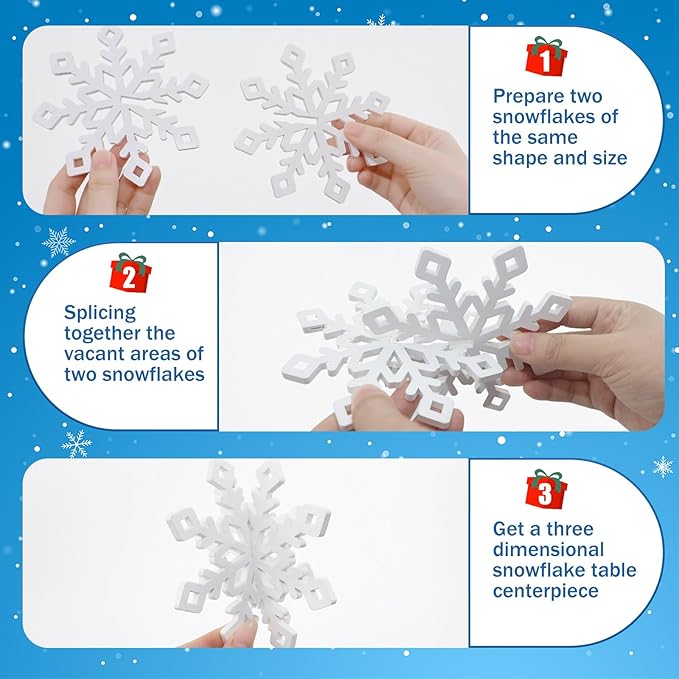 1

Prepare two snowflakes of the same shape and size

2

Splicing together the vacant areas of two snowflakes

3

Get a three dimensional snowflake table centerpiece