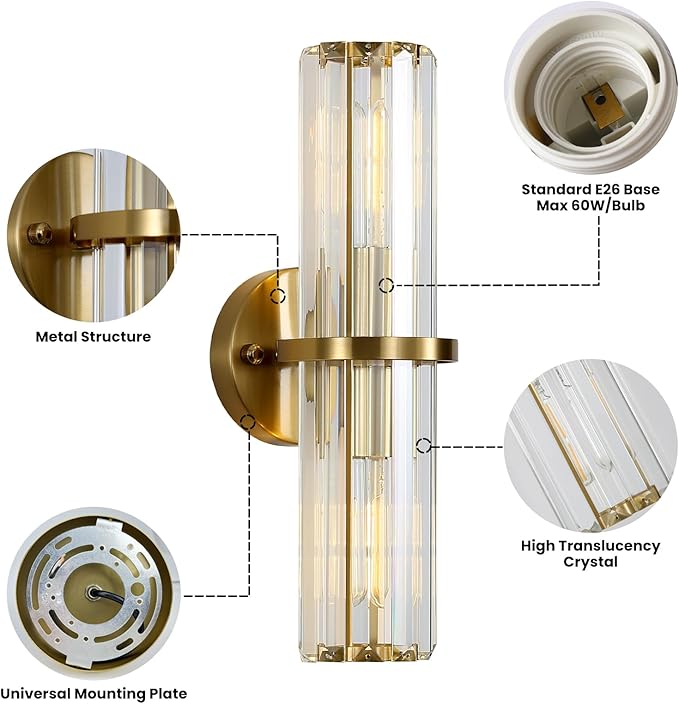 Standard E26 Base
Max 60W/Bulb

Metal Structure

High Translucency Crystal

Universal Mounting Plate