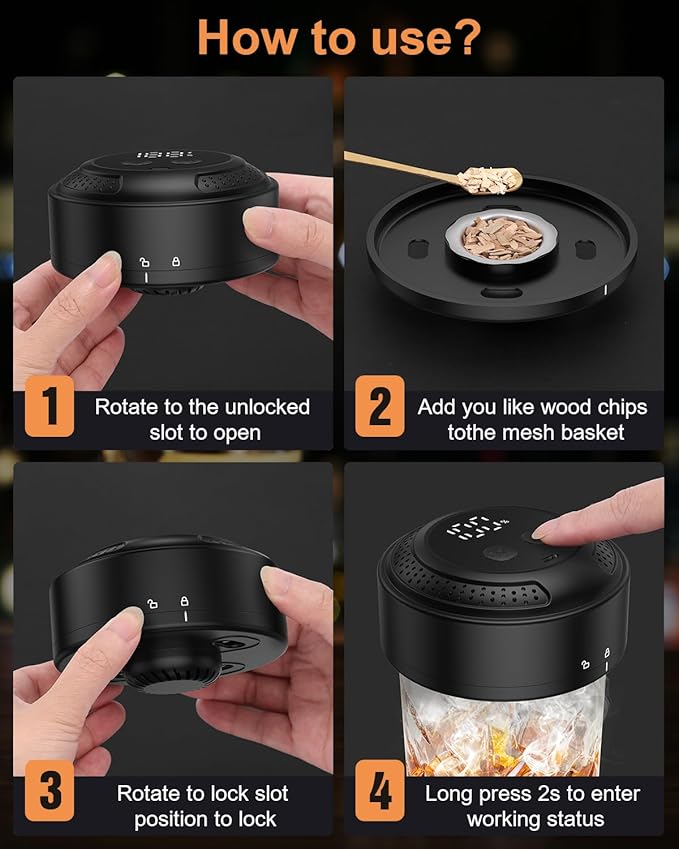 How to use?

1 Rotate to the unlocked slot to open

2 Add you like wood chips tothe mesh basket

3 Rotate to lock slot position to lock

4 Long press 2s to enter working status