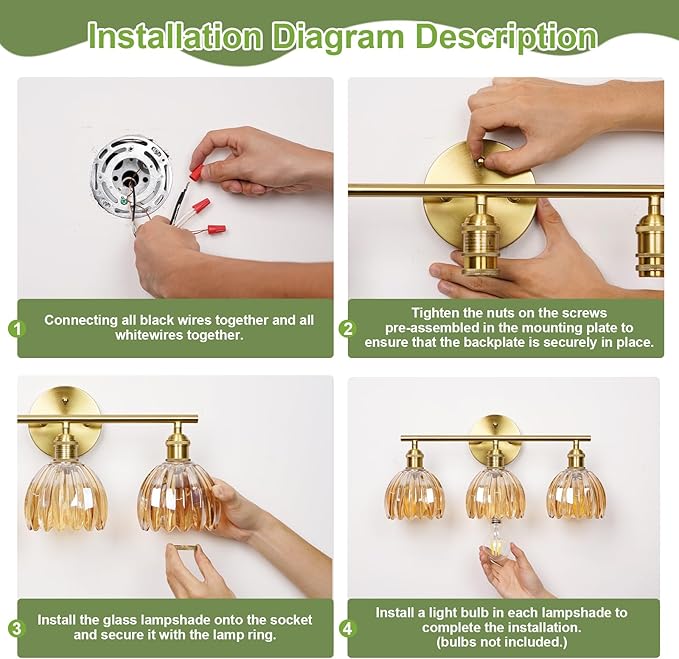 Installation Diagram Description

1 Connecting all black wires together and all whitewires together.

2 Tighten the nuts on the screws pre-assembled in the mounting plate to ensure that the backplate is securely in place.

3 Install the glass lampshade onto the socket and secure it with the lamp ring.

4 Install a light bulb in each lampshade to complete the installation. (bulbs not included.)