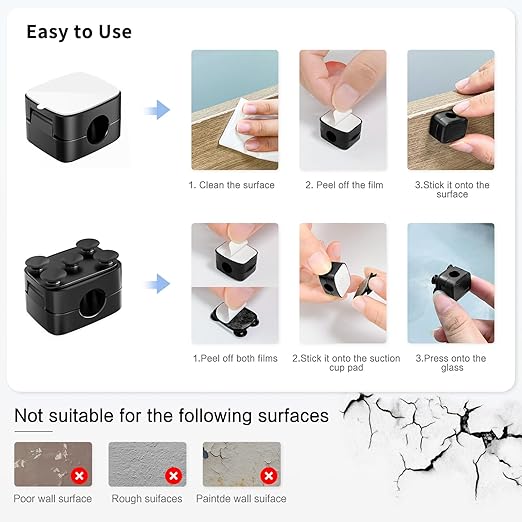 Easy to Use

1. Clean the surface

2. Peel off the film

3.Stick it onto the surface

1.Peel off both films

2.Stick it onto the suction cup pad

3.Press onto the glass

Not suitable for the following surfaces

Poor wall surface

Rough suifaces

Paintde wall suiface