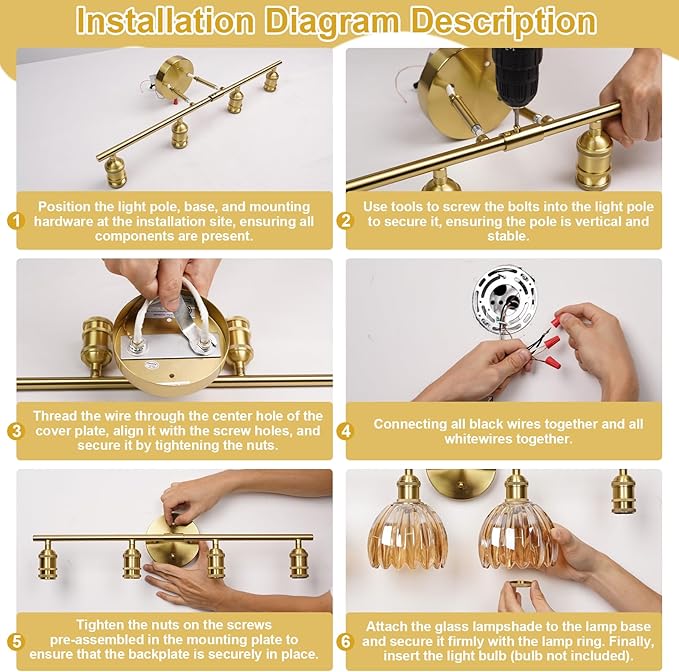 Installation Diagram Description

1 Position the light pole, base, and mounting hardware at the installation site, ensuring all components are present.

2 Use tools to screw the bolts into the light pole to secure it, ensuring the pole is vertical and stable.

3 Thread the wire through the center hole of the cover plate, align it with the screw holes, and secure it by tightening the nuts.

4 Connecting all black wires together and all whitewires together.

5 Tighten the nuts on the screws pre-assembled in the mounting plate to ensure that the backplate is securely in place.

6 Attach the glass lampshade to the lamp base and secure it firmly with the lamp ring. Finally, insert the light bulb (bulb not included).