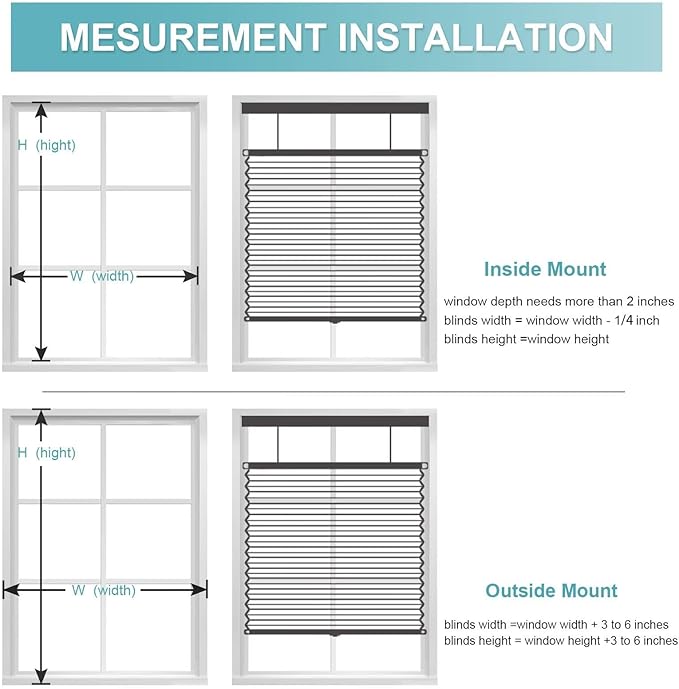 MESUREMENT INSTALLATION

H (hight)

W (width)

Inside Mount

window depth needs more than 2 inches
blinds width = window width - 1/4 inch
blinds height =window height

H (hight)

W (width)

Outside Mount

blinds width =window width + 3 to 6 inches
blinds height = window height +3 to 6 inches