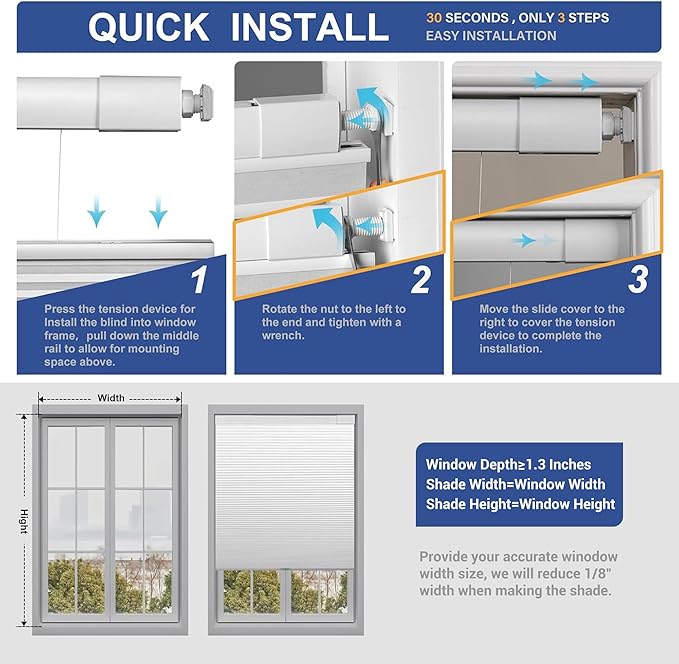 QUICK INSTALL

30 SECONDS , ONLY 3 STEPS
EASY INSTALLATION

1

Press the tension device for Install the blind into window frame,  pull down the middle rail to allow for mounting space above.

2

Rotate the nut to the left to the end and tighten with a wrench.

3

Move the slide cover to the right to cover the tension device to complete the installation.

Width

Hight

Window Depth≥1.3 Inches
Shade Width=Window Width
Shade Height=Window Height

Provide your accurate winodow width size, we will reduce 1/8" width when making the shade.