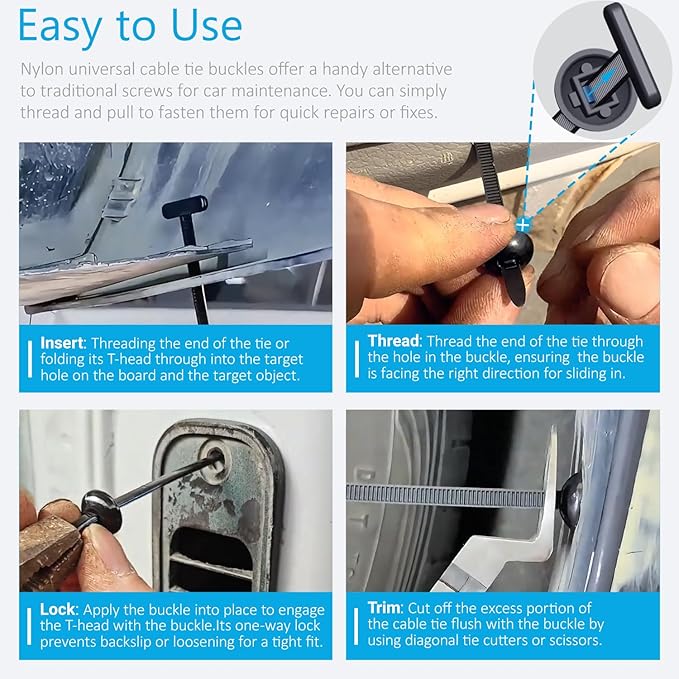 Easy to Use

Nylon universal cable tie buckles offer a handy alternative to traditional screws for car maintenance. You can simply thread and pull to fasten them for quick repairs or fixes.

Insert: Threading the end of the tie or folding its T-head through into the target hole on the board and the target object.

Thread: Thread the end of the tie through the hole in the buckle, ensuring the buckle is facing the right direction for sliding in.

Lock: Apply the buckle into place to engage the T-head with the buckle.Its one-way lock prevents backslip or loosening for a tight fit.

Trim: Cut off the excess portion of the cable tie flush with the buckle by using diagonal tie cutters or scissors.