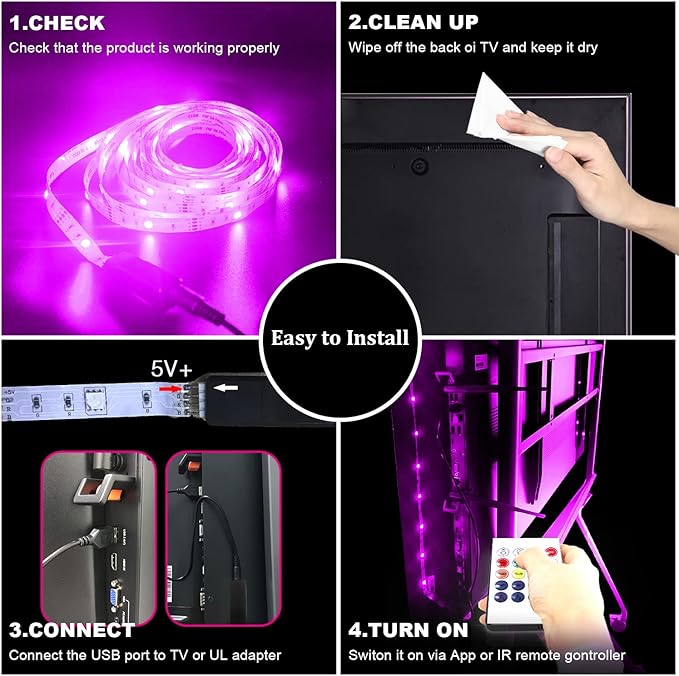 1.CHECK
Check that the product is working properly

2.CLEAN UP
Wipe off the back oi TV and keep it dry

Easy to Install

5V+

3.CONNECT
Connect the USB port to TV or UL adapter

4.TURN ON
Switon it on via App or IR remote gontroller