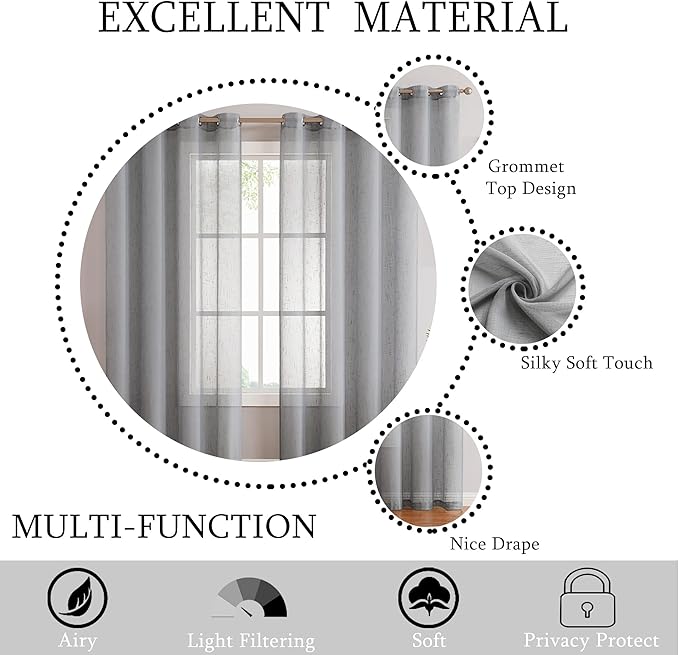 EXCELLENT MATERIAL

Grommet Top Design

Silky Soft Touch

Nice Drape

MULTI-FUNCTION

Airy

Light Filtering

Soft

Privacy Protect