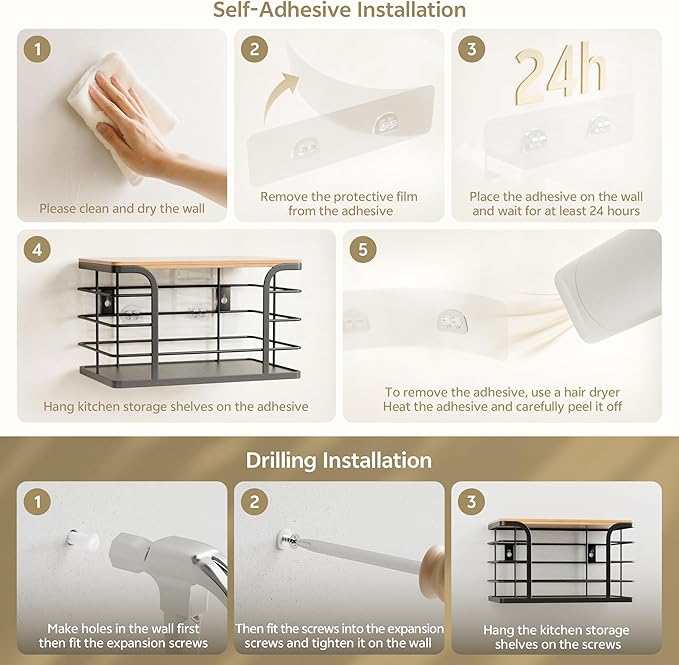 Self-Adhesive Installation

1
Please clean and dry the wall

2
Remove the protective film from the adhesive

3
24h
Place the adhesive on the wall and wait for at least 24 hours

4
Hang kitchen storage shelves on the adhesive

5
To remove the adhesive, use a hair dryer Heat the adhesive and carefully peel it off

Drilling Installation

1
Make holes in the wall first then fit the expansion screws

2
Then fit the screws into the expansion screws and tighten it on the wall

3
Hang the kitchen storage shelves on the screws