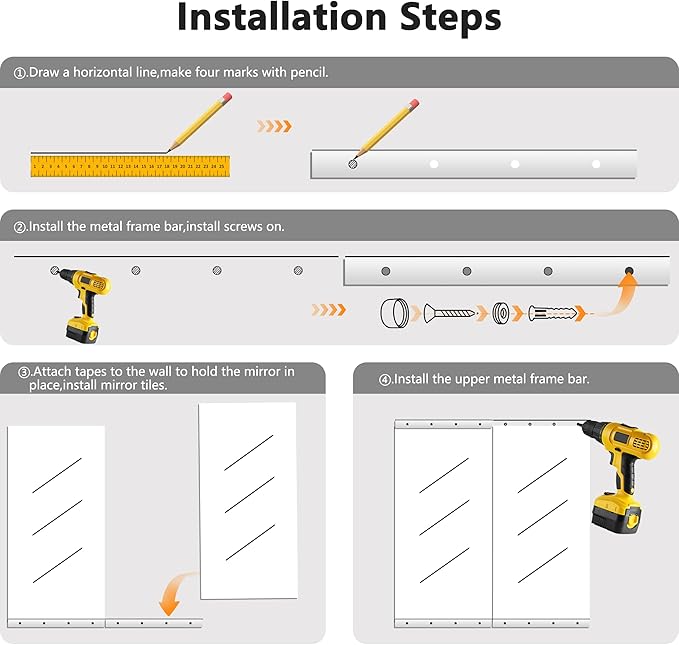 Installation Steps

①.Draw a horizontal line,make four marks with pencil.

1 2 3 4 5 6 7 8 9 10 11 12 13 14 15 16 17 18 19 20 21 22 23 24 25

②.Install the metal frame bar,install screws on.

③.Attach tapes to the wall to hold the mirror in place,install mirror tiles.

④.Install the upper metal frame bar.