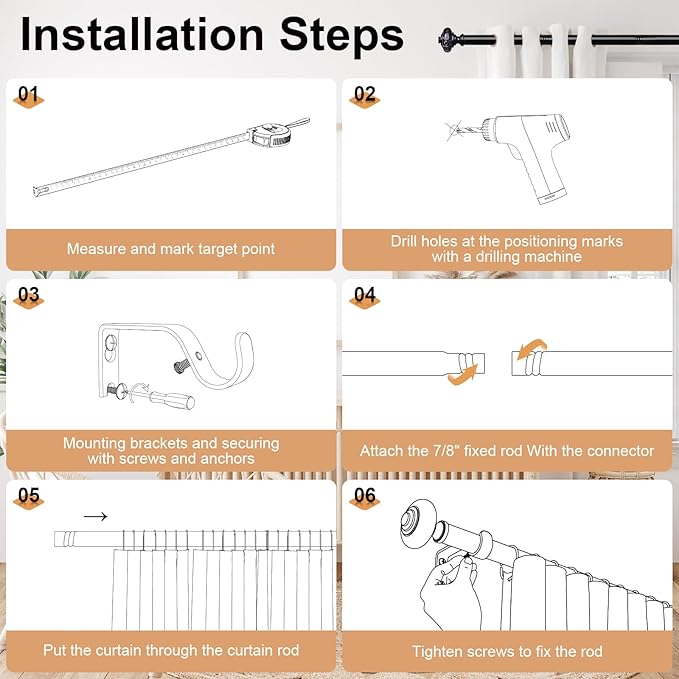 Installation Steps

01

Measure and mark target point

02

Drill holes at the positioning marks with a drilling machine

03

Mounting brackets and securing with screws and anchors

04

Attach the 7/8" fixed rod With the connector

05

Put the curtain through the curtain rod

06

Tighten screws to fix the rod