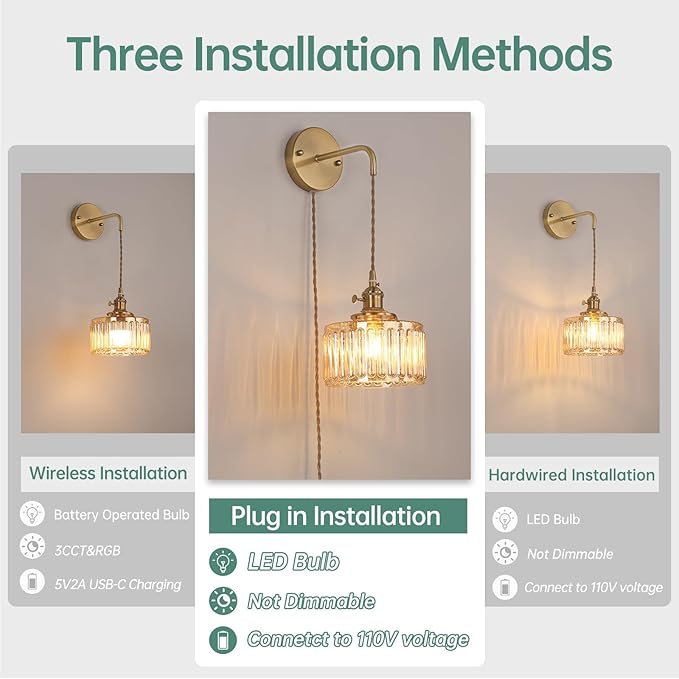 Three Installation Methods

Wireless Installation

Battery Operated Bulb

3CCT&RGB

5V2A USB-C Charging

Plug in Installation

LED Bulb

Not Dimmable

Connetct to 110V voltage

Hardwired Installation

LED Bulb

Not Dimmable

Connect to 110V voltage