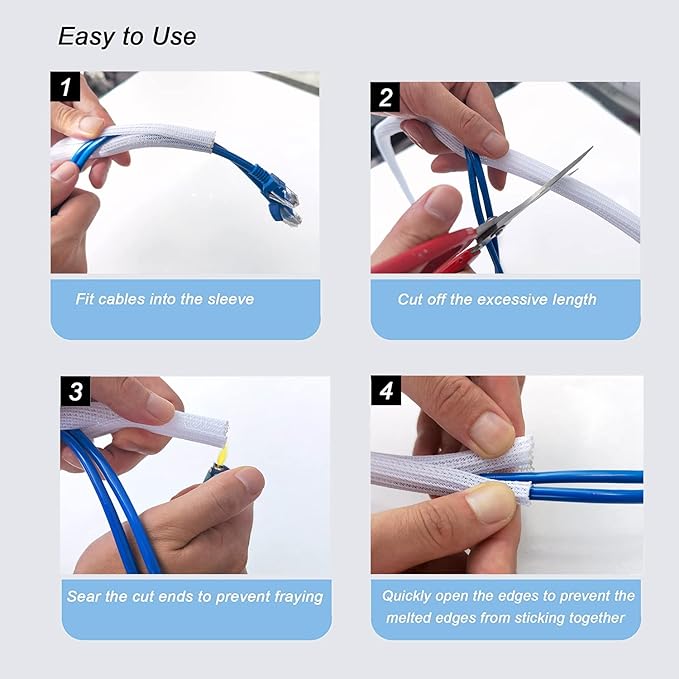 Easy to Use

1

Fit cables into the sleeve

2

Cut off the excessive length

3

Sear the cut ends to prevent fraying

4

Quickly open the edges to prevent the melted edges from sticking together