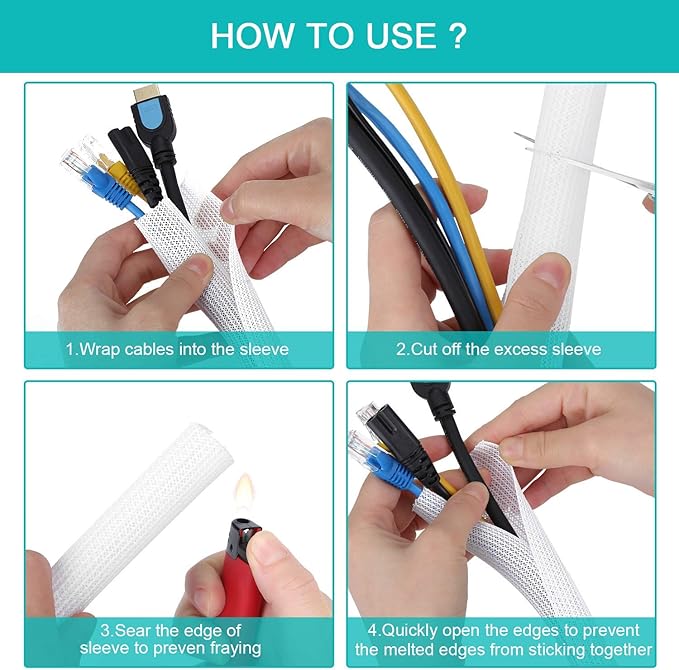 HOW TO USE ?

1.Wrap cables into the sleeve

2.Cut off the excess sleeve

3.Sear the edge of sleeve to preven fraying

4.Quickly open the edges to prevent the melted edges from sticking together