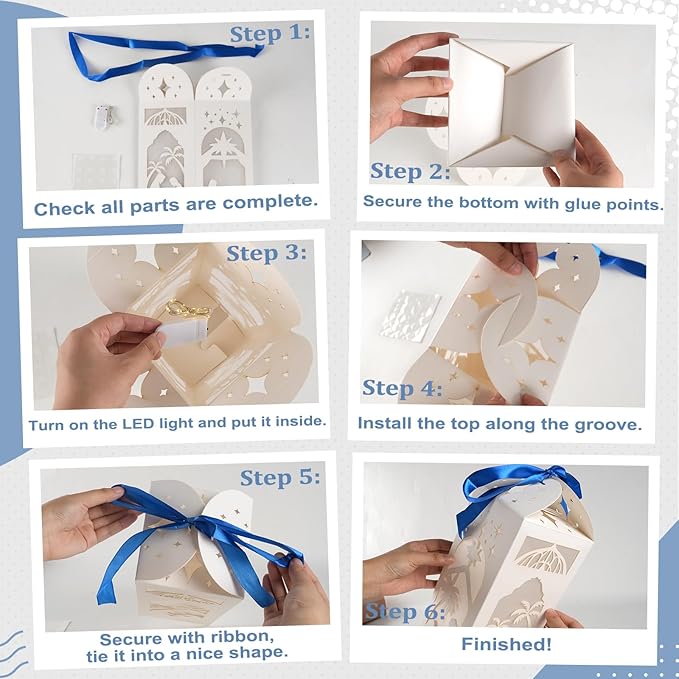 Step 1:

Check all parts are complete.

Step 2:

Secure the bottom with glue points.

Step 3:

Turn on the LED light and put it inside.

Step 4:

Install the top along the groove.

Step 5:

Secure with ribbon, tie it into a nice shape.

Step 6:

Finished!