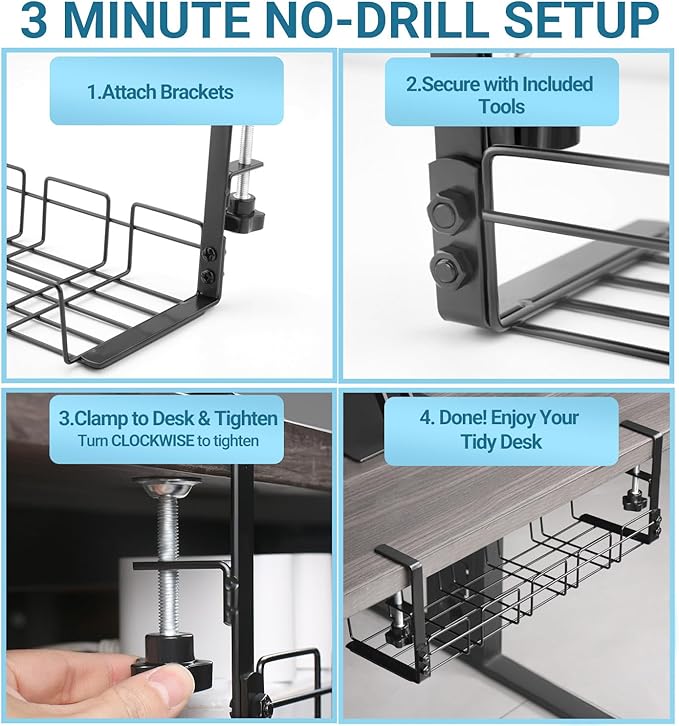 3 MINUTE NO-DRILL SETUP

1.Attach Brackets

2.Secure with Included Tools

3.Clamp to Desk & Tighten
Turn CLOCKWISE to tighten

4. Done! Enjoy Your Tidy Desk