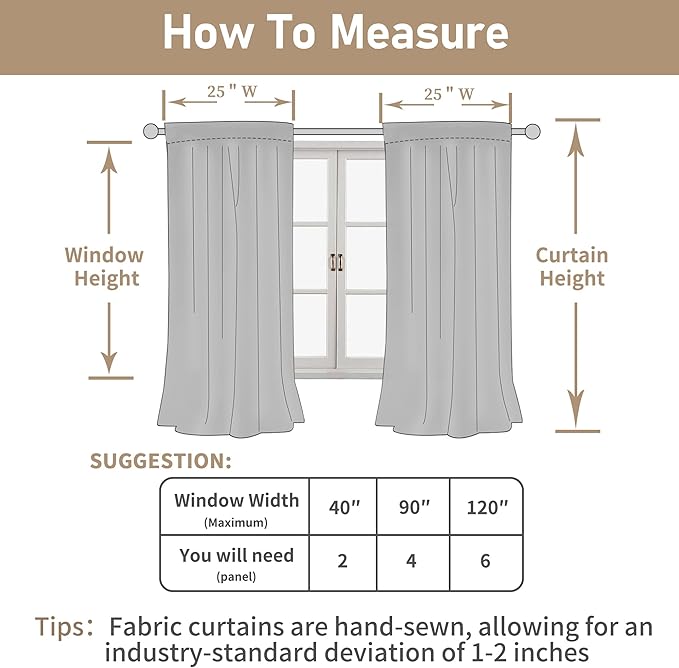 How To Measure

25 " W

25 " W

Window Height

Curtain Height

SUGGESTION:

| Window Width (Maximum) | 40″ | 90″ | 120″ |
|---|---|---|---|
| You will need (panel) | 2 | 4 | 6 |

Tips: Fabric curtains are hand-sewn, allowing for an industry-standard deviation of 1-2 inches