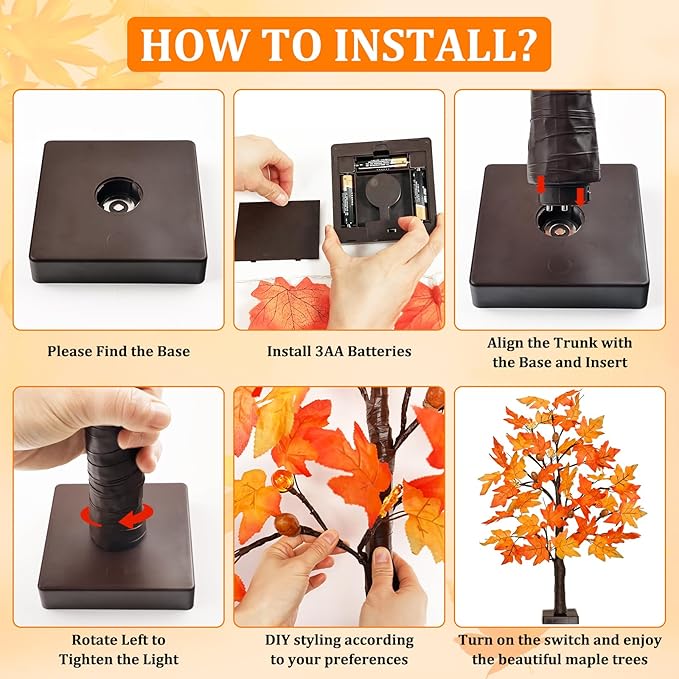 HOW TO INSTALL?

Please Find the Base

Install 3AA Batteries

Align the Trunk with the Base and Insert

Rotate Left to Tighten the Light

DIY styling according to your preferences

Turn on the switch and enjoy the beautiful maple trees