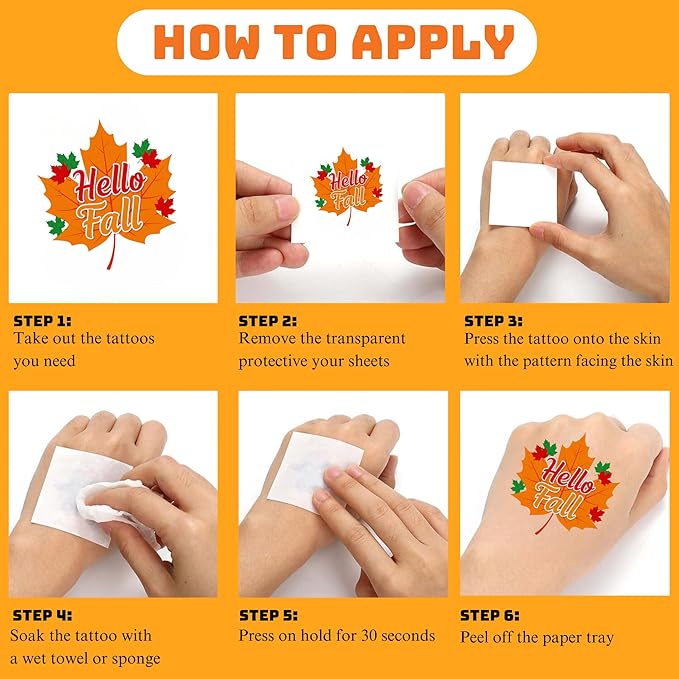 HOW TO APPLY

Hello Fall

Hello Fall

STEP 1:
Take out the tattoos you need

STEP 2:
Remove the transparent protective your sheets

STEP 3:
Press the tattoo onto the skin with the pattern facing the skin

Hello Fall

STEP 4:
Soak the tattoo with a wet towel or sponge

STEP 5:
Press on hold for 30 seconds

STEP 6:
Peel off the paper tray