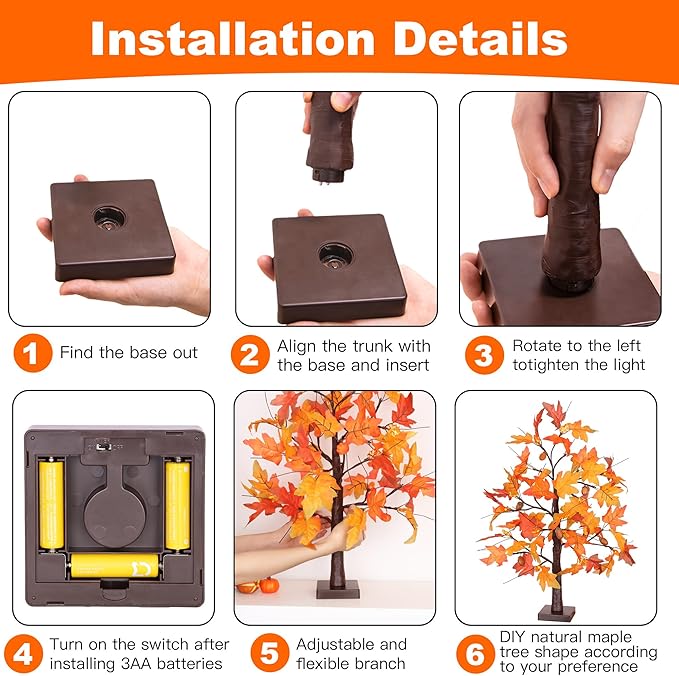 Installation Details

1 Find the base out

2 Align the trunk with the base and insert

3 Rotate to the left totighten the light

4 Turn on the switch after installing 3AA batteries

5 Adjustable and flexible branch

6 DIY natural maple tree shape according to your preference