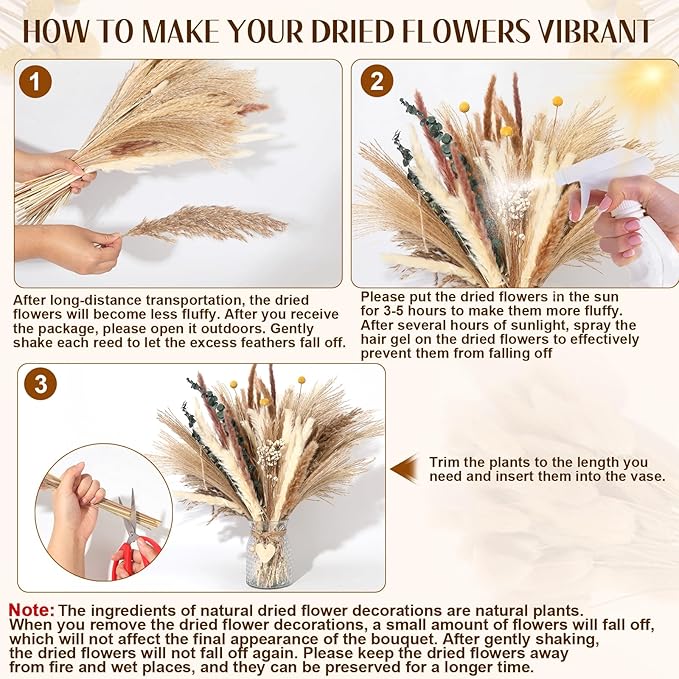 HOW TO MAKE YOUR DRIED FLOWERS VIBRANT

1

After long-distance transportation, the dried flowers will become less fluffy. After you receive the package, please open it outdoors. Gently shake each reed to let the excess feathers fall off.

2

Please put the dried flowers in the sun for 3-5 hours to make them more fluffy. After several hours of sunlight, spray the hair gel on the dried flowers to effectively prevent them from falling off

3

Trim the plants to the length you need and insert them into the vase.

Note: The ingredients of natural dried flower decorations are natural plants. When you remove the dried flower decorations, a small amount of flowers will fall off, which will not affect the final appearance of the bouquet. After gently shaking, the dried flowers will not fall off again. Please keep the dried flowers away from fire and wet places, and they can be preserved for a longer time.