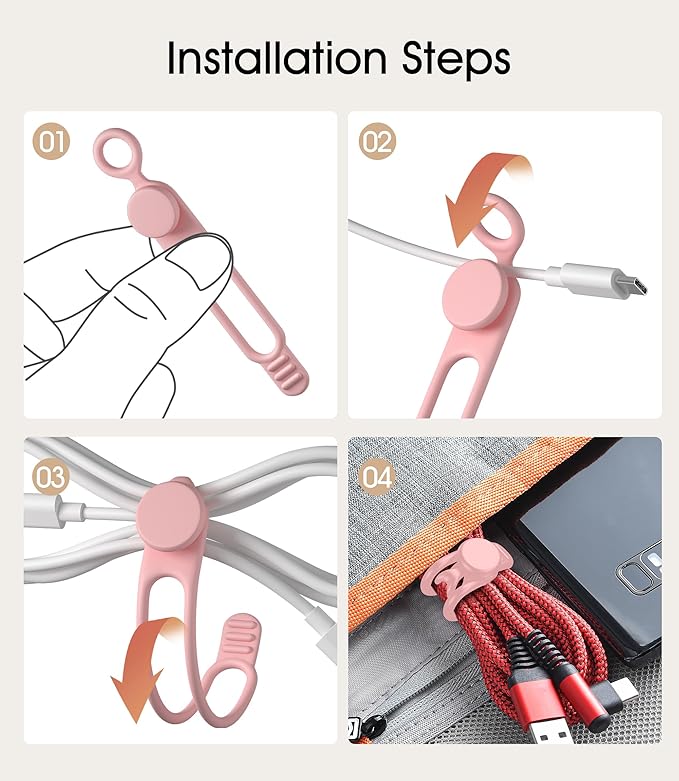 Installation Steps

01

02

03

04