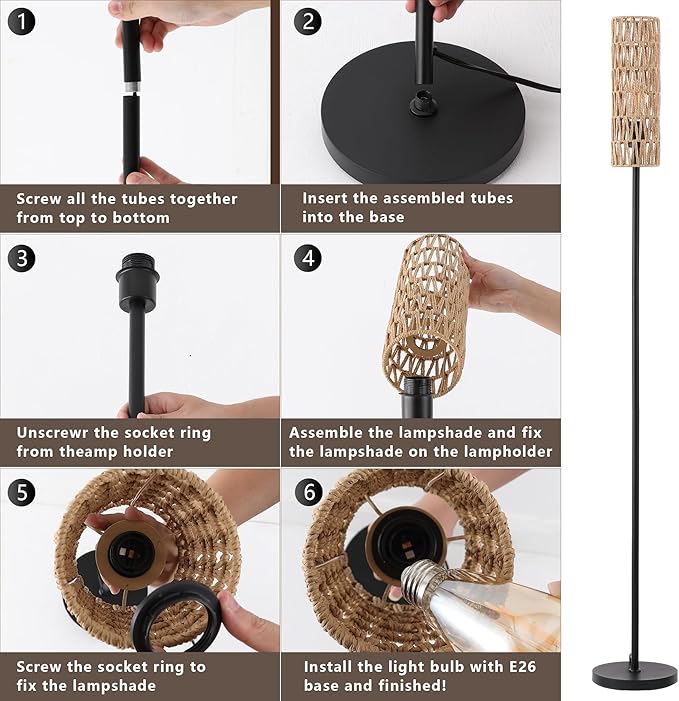 1
Screw all the tubes together from top to bottom

2
Insert the assembled tubes into the base

3
Unscrewr the socket ring from theamp holder

4
Assemble the lampshade and fix the lampshade on the lampholder

5
Screw the socket ring to fix the lampshade

6
Install the light bulb with E26 base and finished!