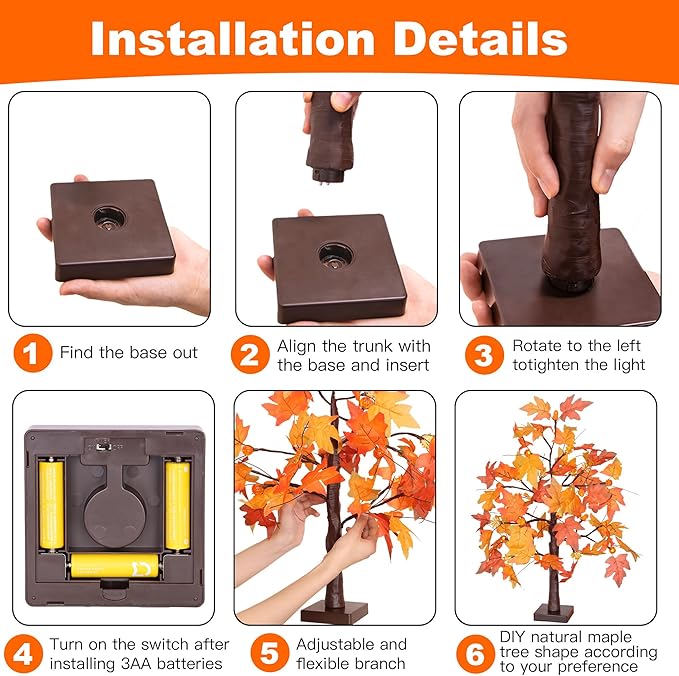 Installation Details

1 Find the base out

2 Align the trunk with the base and insert

3 Rotate to the left totighten the light

4 Turn on the switch after installing 3AA batteries

5 Adjustable and flexible branch

6 DIY natural maple tree shape according to your preference