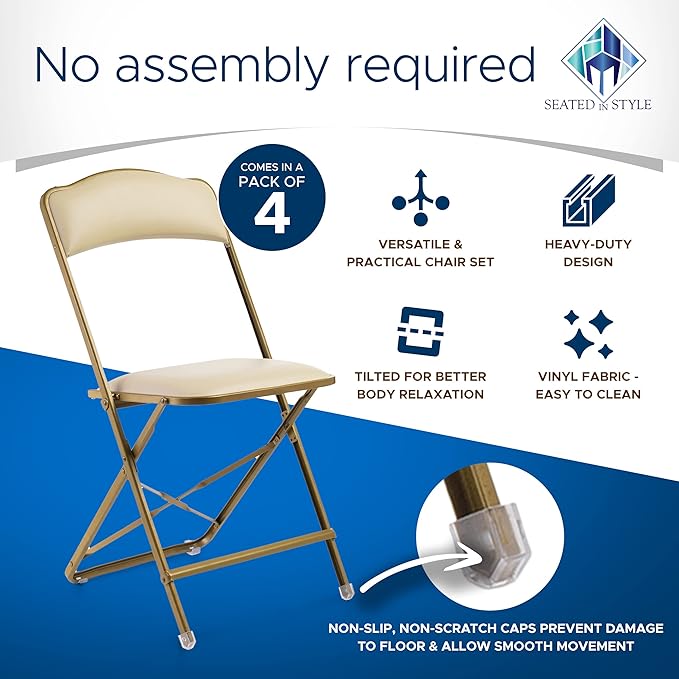 No assembly required

SEATED IN STYLE

COMES IN A PACK OF 4

VERSATILE & PRACTICAL CHAIR SET

HEAVY-DUTY DESIGN

TILTED FOR BETTER BODY RELAXATION

VINYL FABRIC - EASY TO CLEAN

NON-SLIP, NON-SCRATCH CAPS PREVENT DAMAGE TO FLOOR & ALLOW SMOOTH MOVEMENT