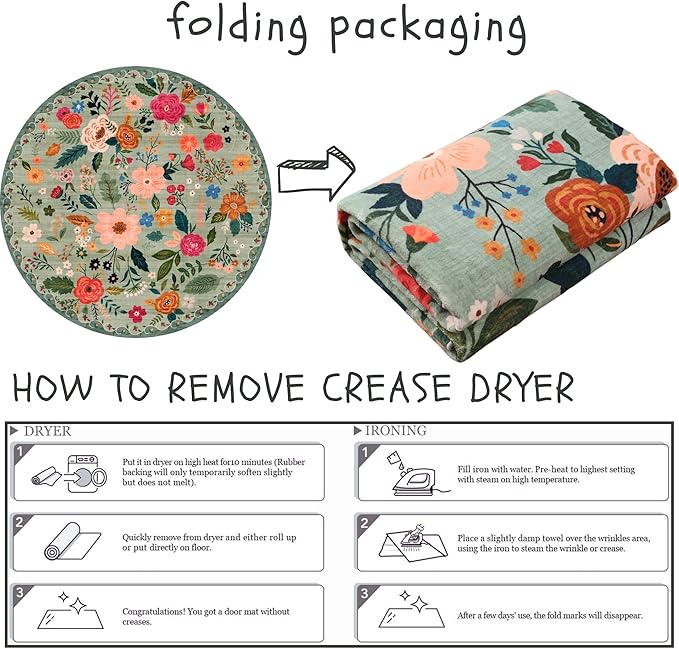 folding packaging

HOW TO REMOVE CREASE DRYER

▶ DRYER

1 Put it in dryer on high heat for10 minutes (Rubber backing will only temporarily soften slightly but does not melt).

2 Quickly remove from dryer and either roll up or put directly on floor.

3 Congratulations! You got a door mat without creases.

▶ IRONING

1 Fill iron with water. Pre-heat to highest setting with steam on high temperature.

2 Place a slightly damp towel over the wrinkles area, using the iron to steam the wrinkle or crease.

3 After a few days' use, the fold marks will disappear.