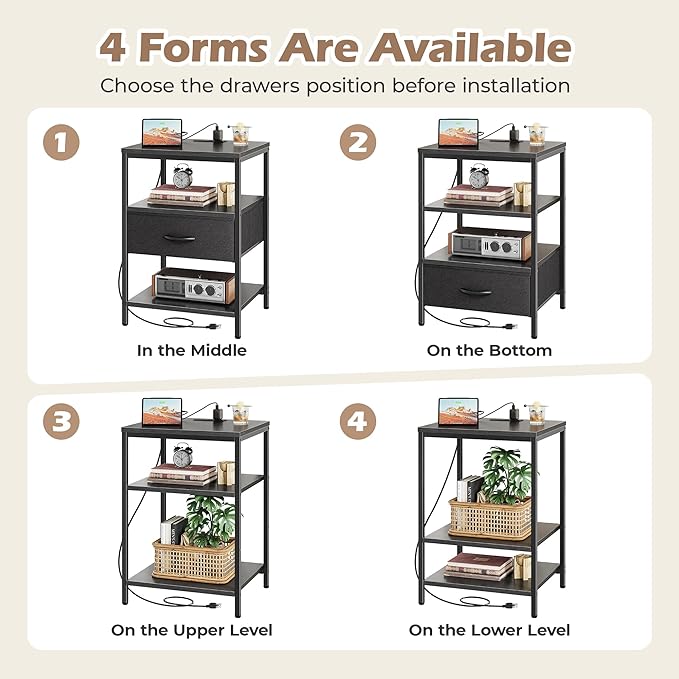 4 Forms Are Available

Choose the drawers position before installation

1

In the Middle

2

On the Bottom

3

On the Upper Level

4

On the Lower Level