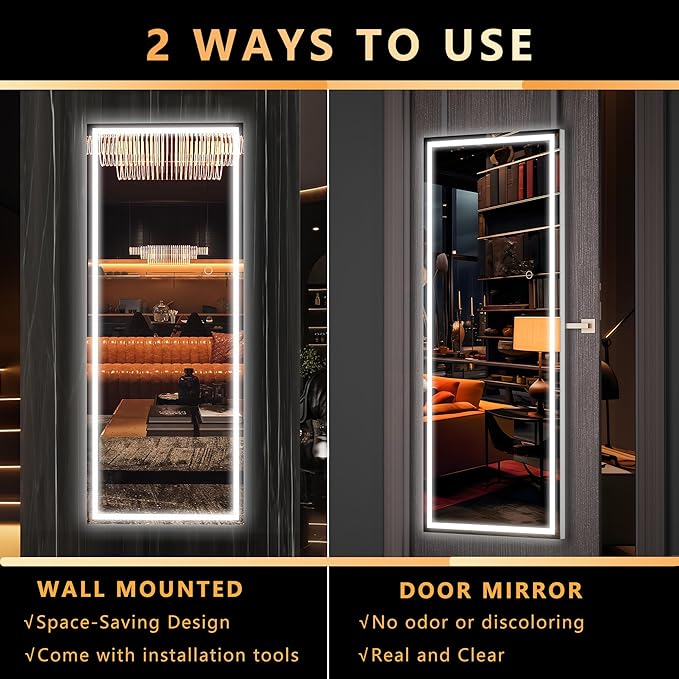 2 WAYS TO USE

WALL MOUNTED

√Space-Saving Design

√Come with installation tools

DOOR MIRROR

√No odor or discoloring

√Real and Clear