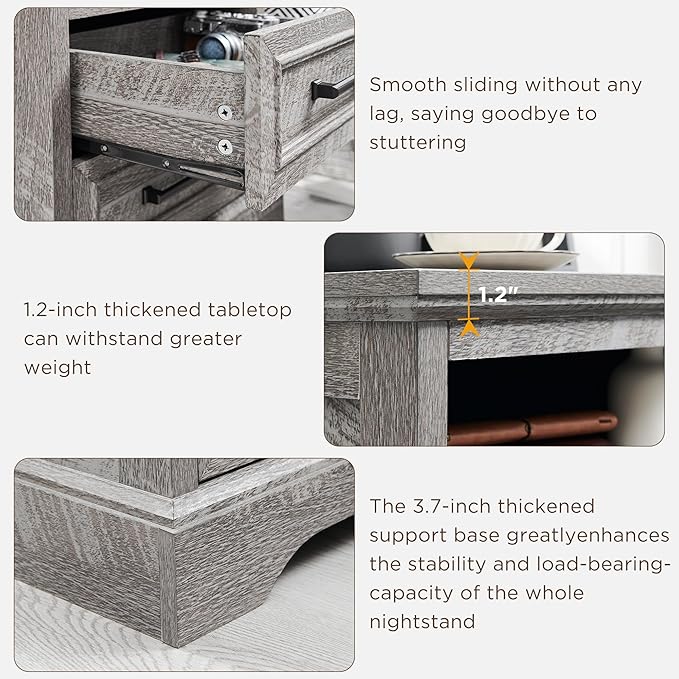 Smooth sliding without any lag, saying goodbye to stuttering

1.2"

1.2-inch thickened tabletop can withstand greater weight

The 3.7-inch thickened support base greatlyenhances the stability and load-bearing-capacity of the whole nightstand