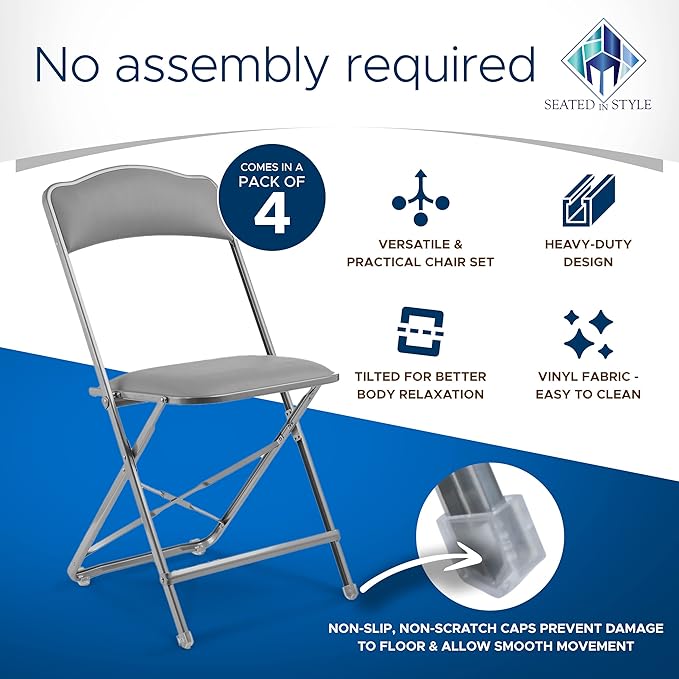 No assembly required

SEATED IN STYLE

COMES IN A PACK OF 4

VERSATILE & PRACTICAL CHAIR SET

HEAVY-DUTY DESIGN

TILTED FOR BETTER BODY RELAXATION

VINYL FABRIC - EASY TO CLEAN

NON-SLIP, NON-SCRATCH CAPS PREVENT DAMAGE TO FLOOR & ALLOW SMOOTH MOVEMENT