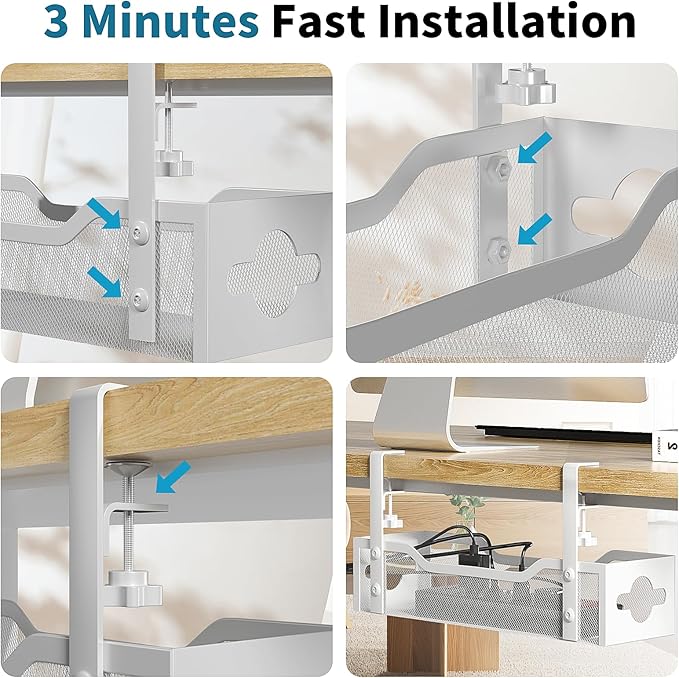 3 Minutes Fast Installation