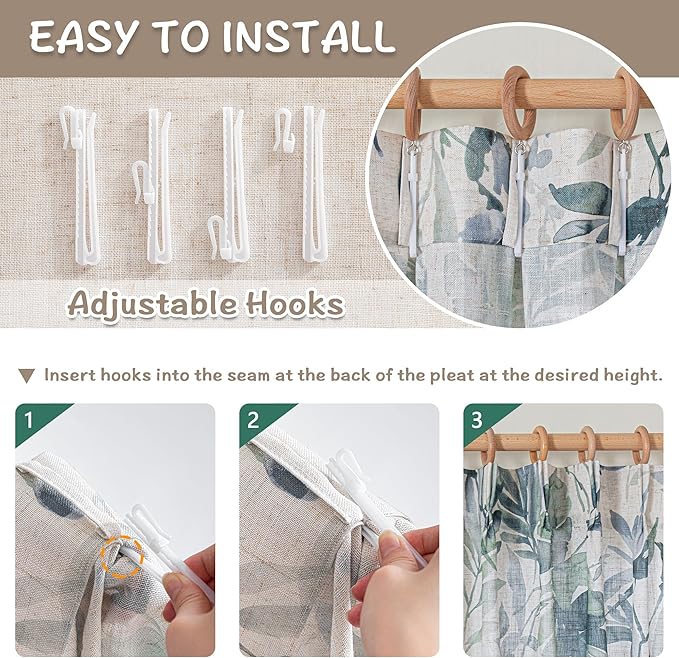 EASY TO INSTALL

Adjustable Hooks

▼ Insert hooks into the seam at the back of the pleat at the desired height.

1

2

3