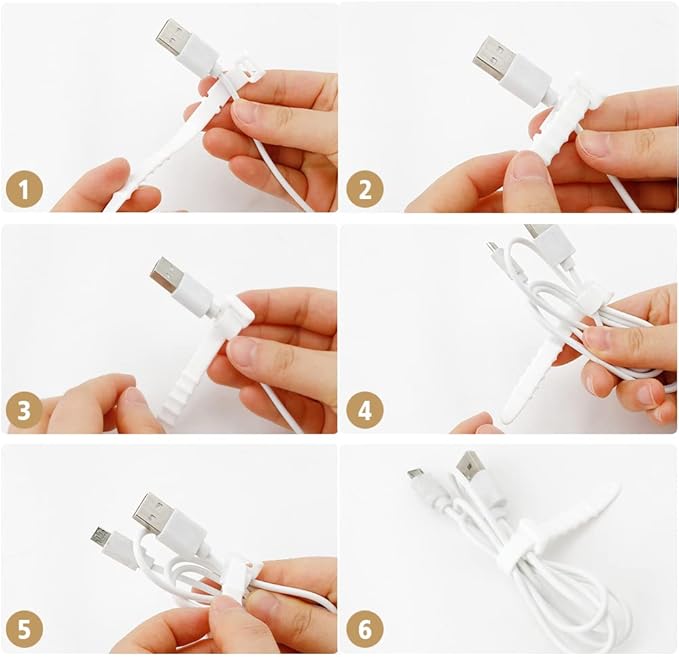 1
2
3
4
5
6