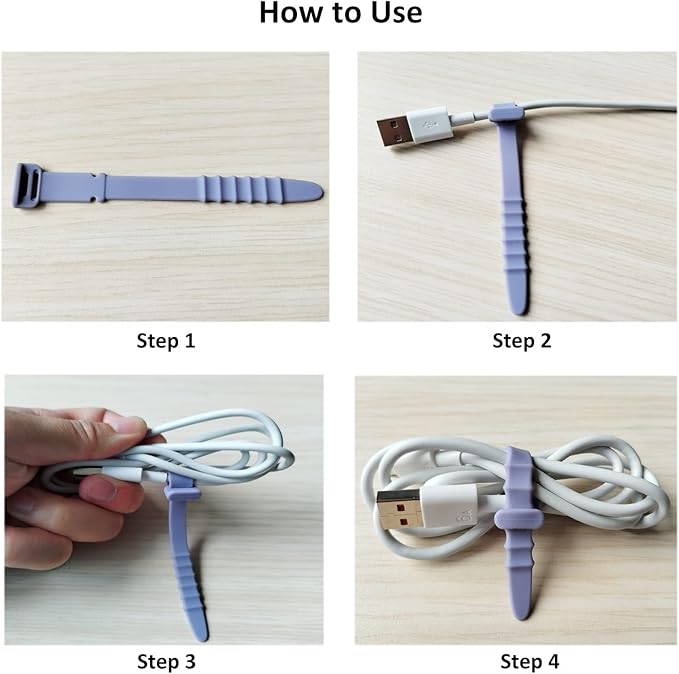 How to Use

Step 1

Step 2

Step 3

Step 4