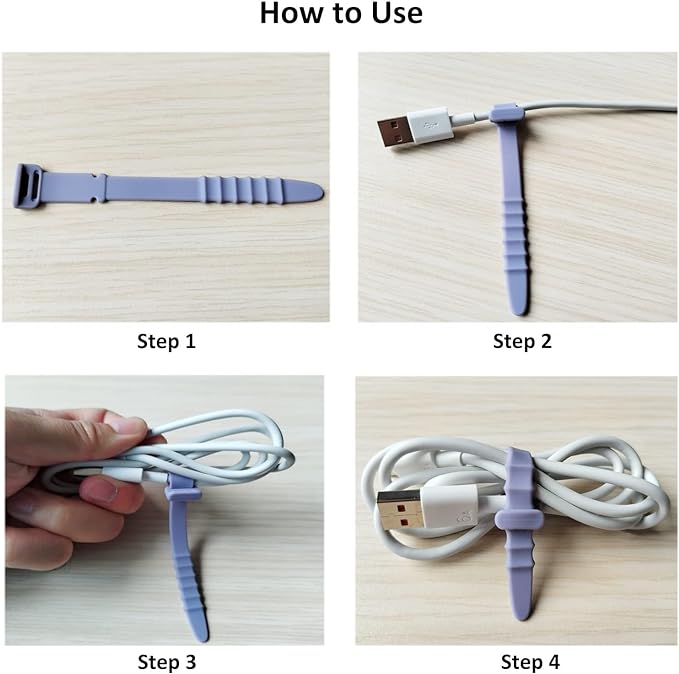 How to Use

Step 1

Step 2

Step 3

Step 4