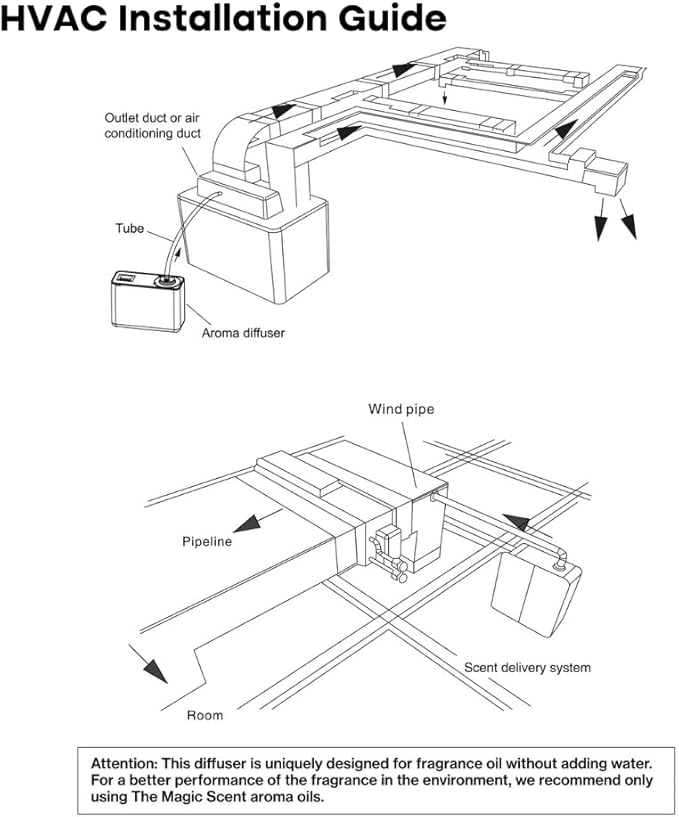 HVAC Installation Guide

Outlet duct or air conditioning duct

Tube

Aroma diffuser

Wind pipe

Pipeline

Scent delivery system

Room

Attention: This diffuser is uniquely designed for fragrance oil without adding water. For a better performance of the fragrance in the environment, we recommend only using The Magic Scent aroma oils.