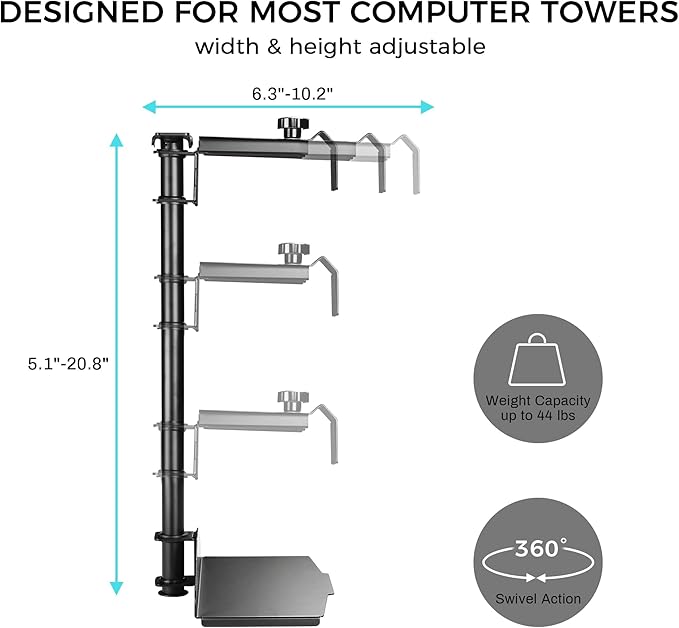 DESIGNED FOR MOST COMPUTER TOWERS
width & height adjustable

6.3"-10.2"

5.1"-20.8"

Weight Capacity up to 44 lbs

360°

Swivel Action