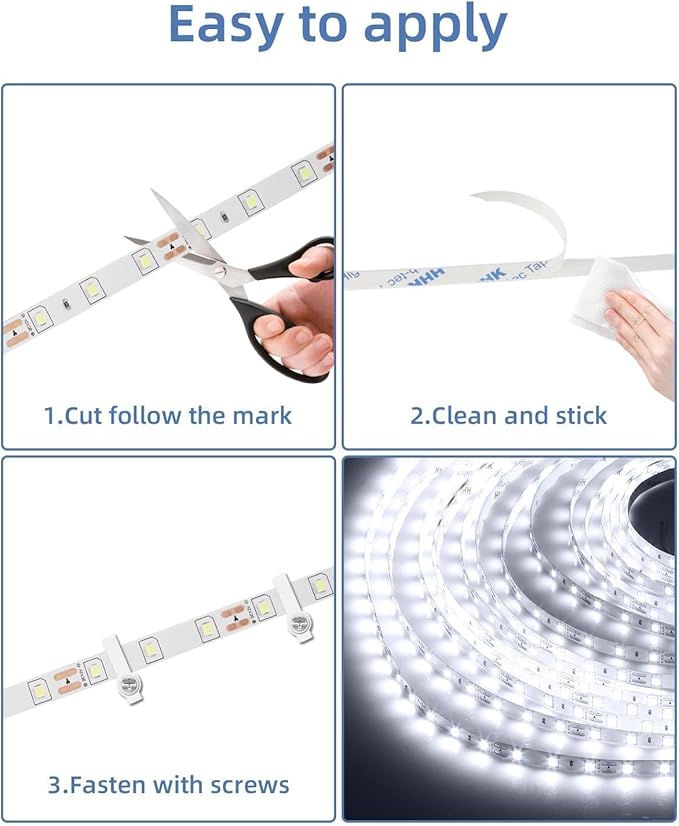 Easy to apply

1.Cut follow the mark

2.Clean and stick

3.Fasten with screws